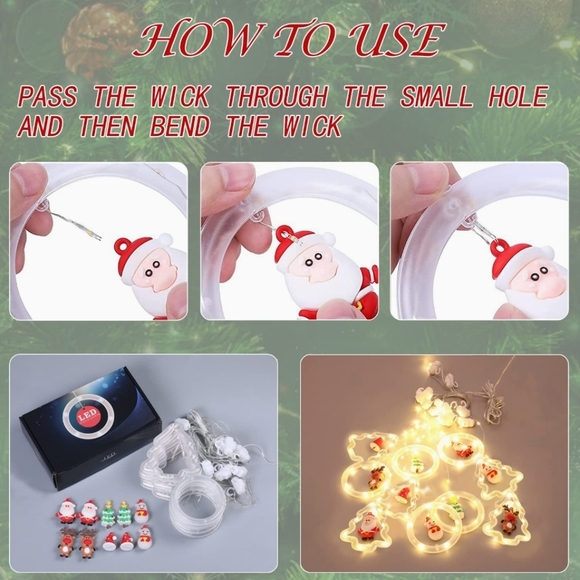 HOW TO USE

PASS THE WICK THROUGH THE SMALL HOLE AND THEN BEND THE WICK

LED

LED